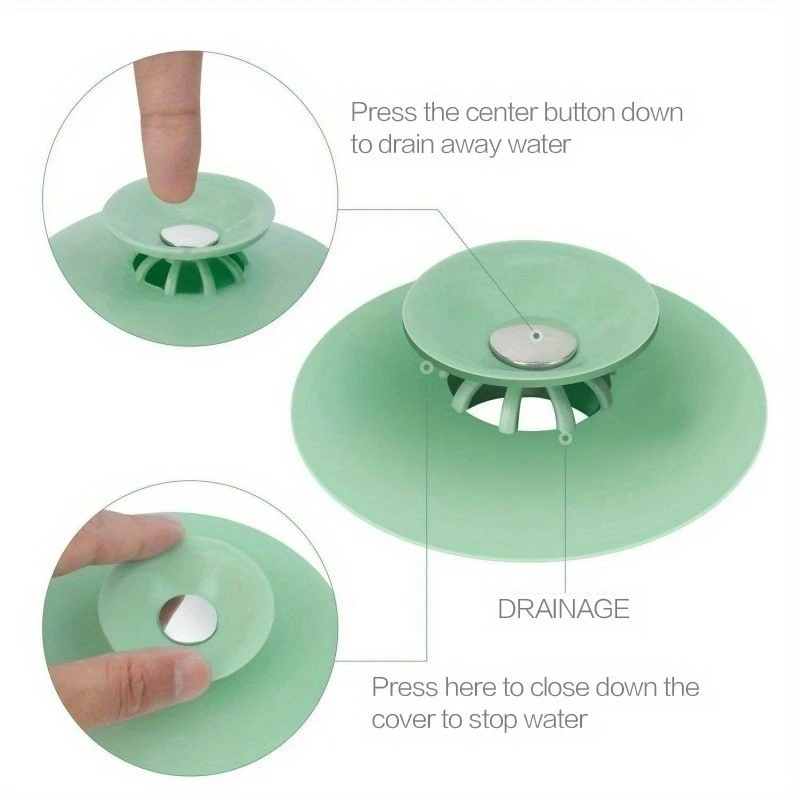 Press the center button down to drain away water

DRAINAGE

Press here to close down the cover to stop water