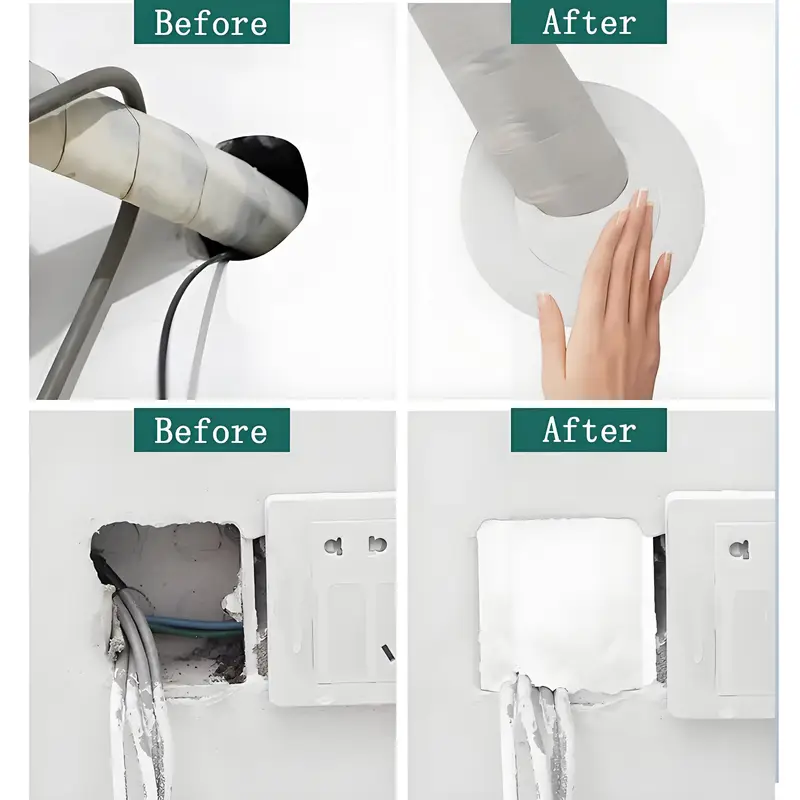 Before

After

Before

After