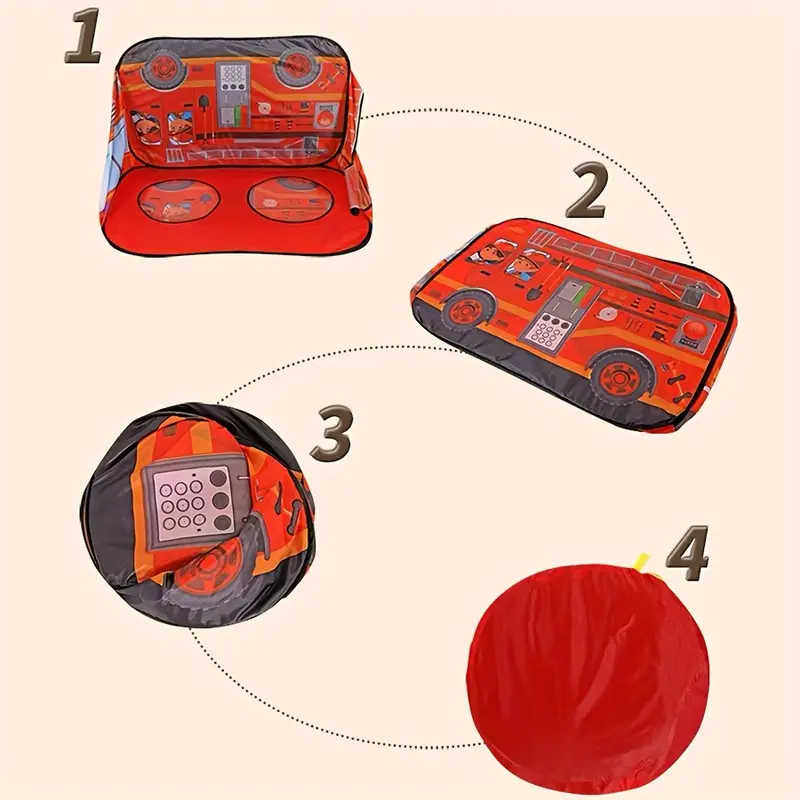 1

2

3

4