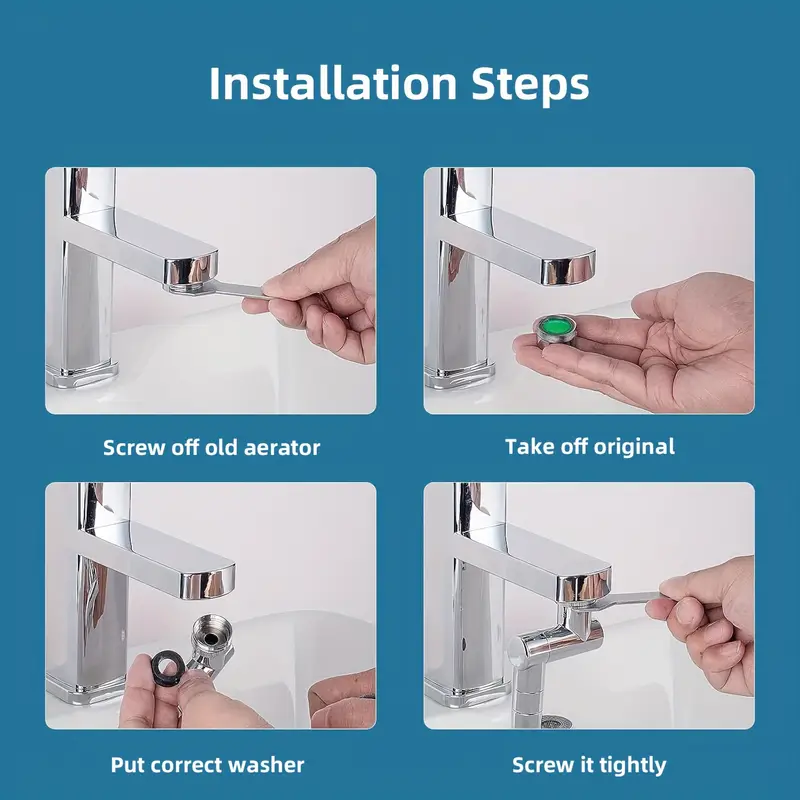 Installation Steps

Screw off old aerator

Take off original

Put correct washer

Screw it tightly