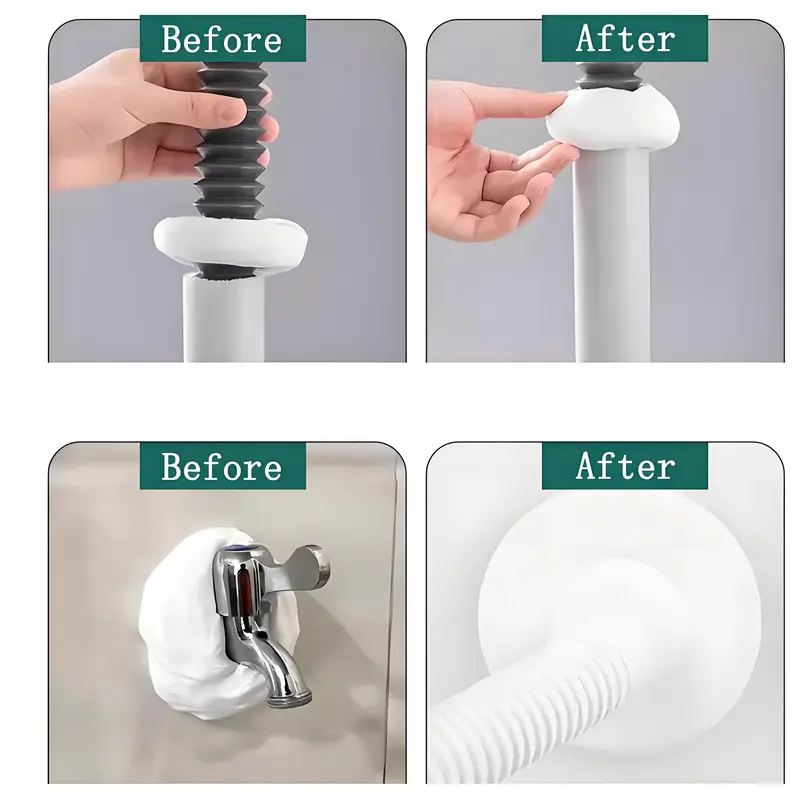 Before

After

Before

After