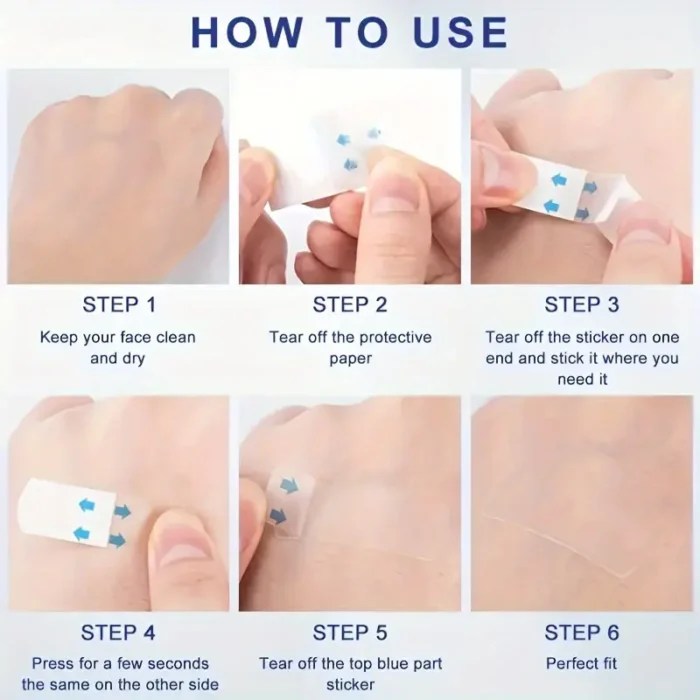 HOW TO USE

STEP 1
Keep your face clean and dry

STEP 2
Tear off the protective paper

STEP 3
Tear off the sticker on one end and stick it where you need it

STEP 4
Press for a few seconds the same on the other side

STEP 5
Tear off the top blue part sticker

STEP 6
Perfect fit