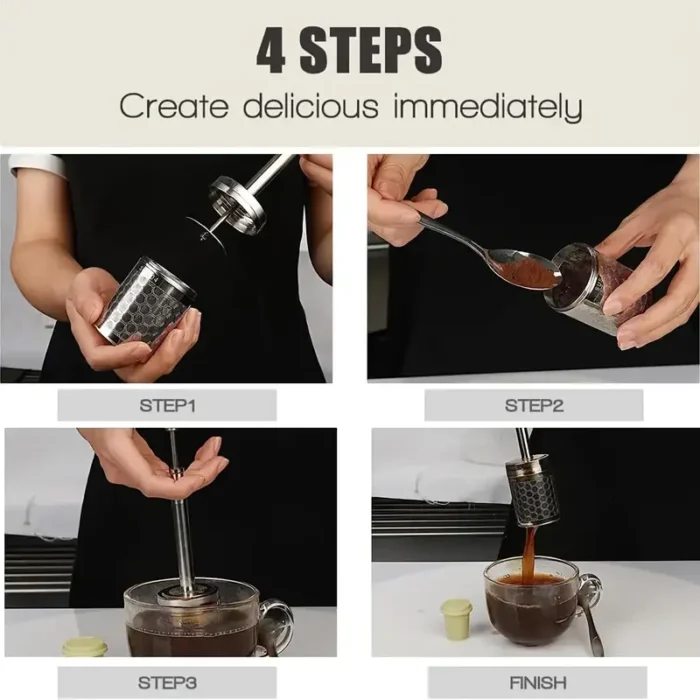 4 STEPS
Create delicious immediately

STEP1

STEP2

STEP3

FINISH